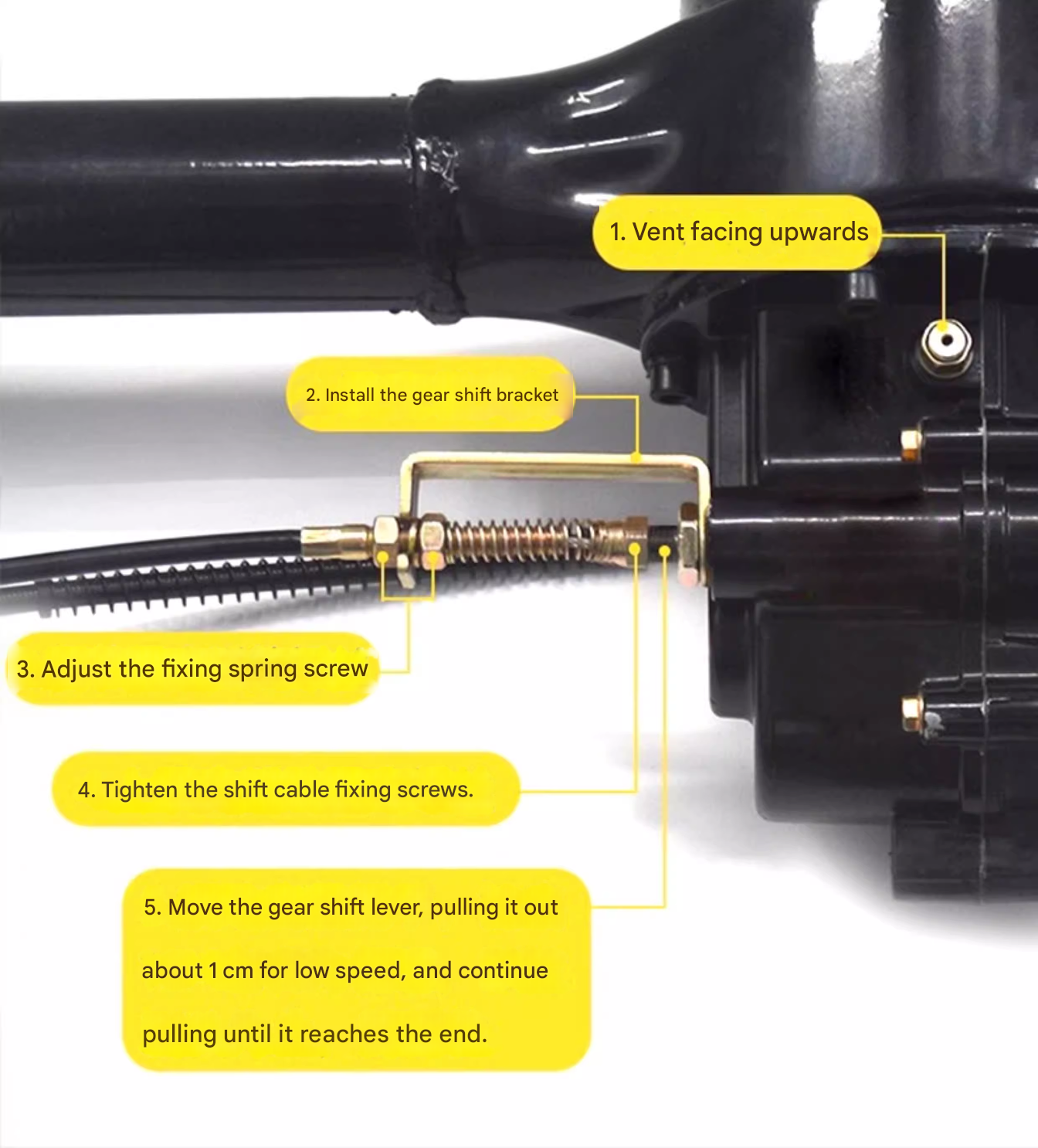 1. Vent facing upwards

2. Install the gear shift bracket

3. Adjust the fixing spring screw

4. Tighten the shift cable fixing screws.

5. Move the gear shift lever, pulling it out about 1 cm for low speed, and continue pulling until it reaches the end.